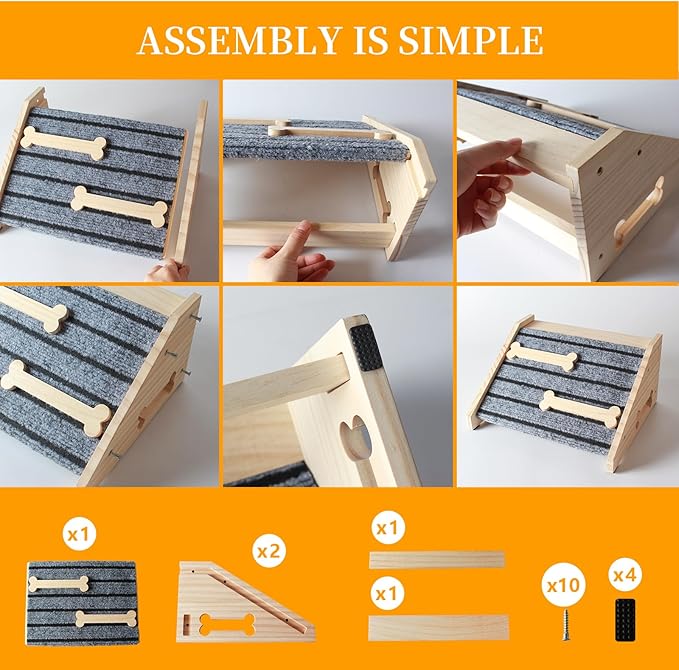 ASSEMBLY IS SIMPLE

x1

x2

x1

x1

x10

x4