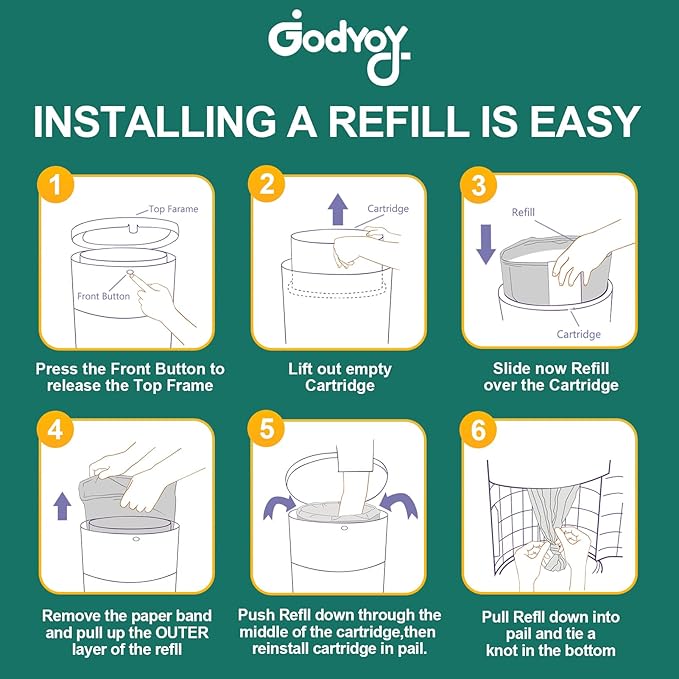 Godyoy

INSTALLING A REFILL IS EASY

1
Top Farame
Front Button
Press the Front Button to release the Top Frame

2
Cartridge
Lift out empty Cartridge

3
Refill
Cartridge
Slide now Refill over the Cartridge

4
Remove the paper band and pull up the OUTER layer of the refill

5
Push Refll down through the middle of the cartridge,then reinstall cartridge in pail.

6
Pull Refll down into pail and tie a knot in the bottom