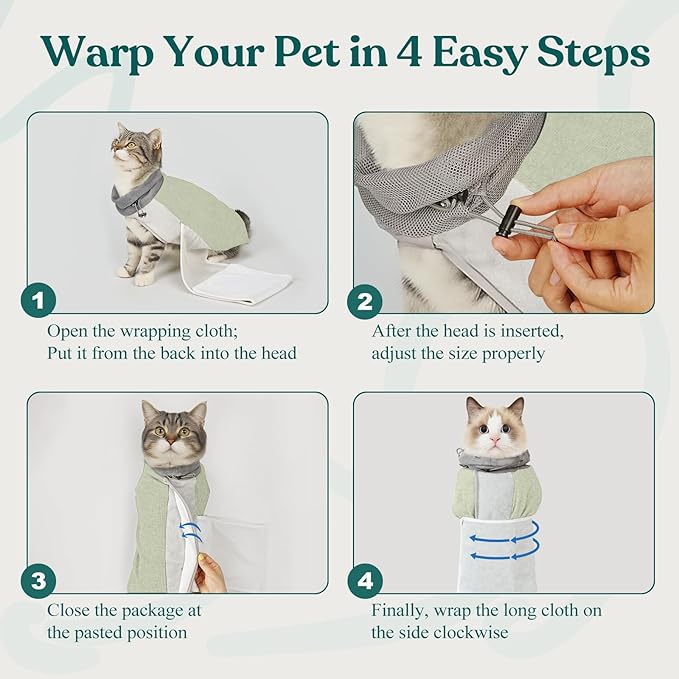 Warp Your Pet in 4 Easy Steps

1

Open the wrapping cloth;
Put it from the back into the head

2

After the head is inserted,
adjust the size properly

3

Close the package at
the pasted position

4

Finally, wrap the long cloth on
the side clockwise