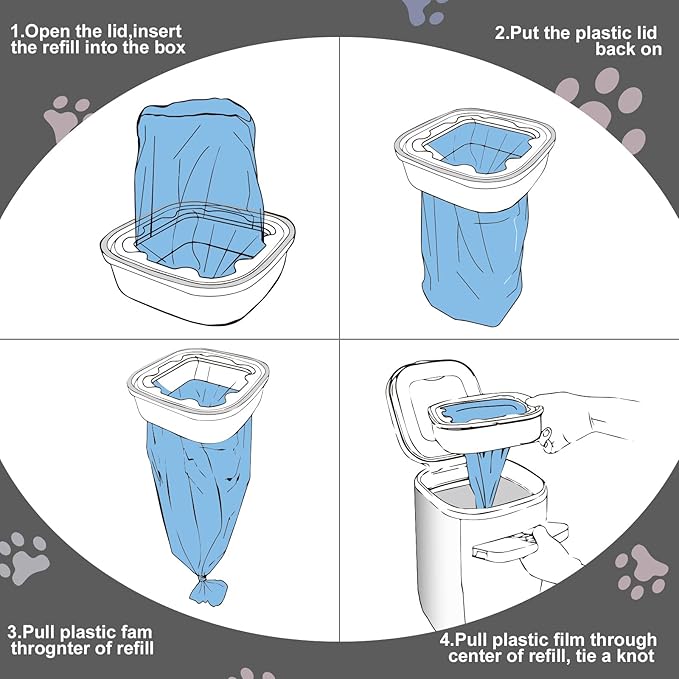 1.Open the lid,insert the refill into the box

2.Put the plastic lid back on

3.Pull plastic fam thrognter of refill

4.Pull plastic film through center of refill, tie a knot