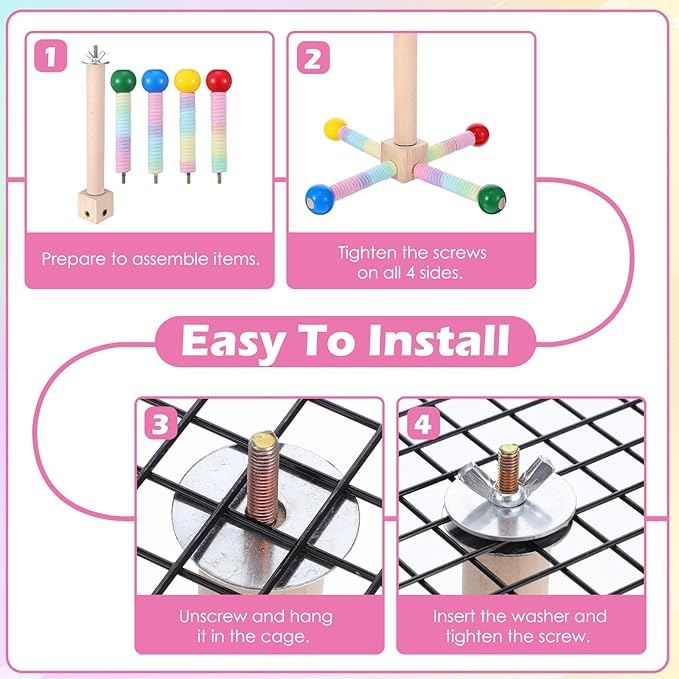 1

Prepare to assemble items.

2

Tighten the screws on all 4 sides.

Easy To Install

3

Unscrew and hang it in the cage.

4

Insert the washer and tighten the screw.