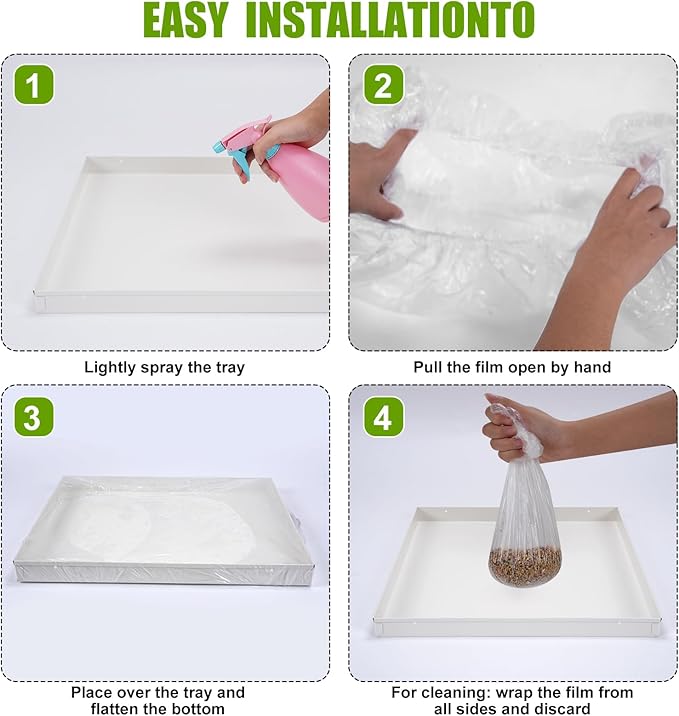 EASY INSTALLATIONTO

1

Lightly spray the tray

2

Pull the film open by hand

3

Place over the tray and flatten the bottom

4

For cleaning: wrap the film from all sides and discard