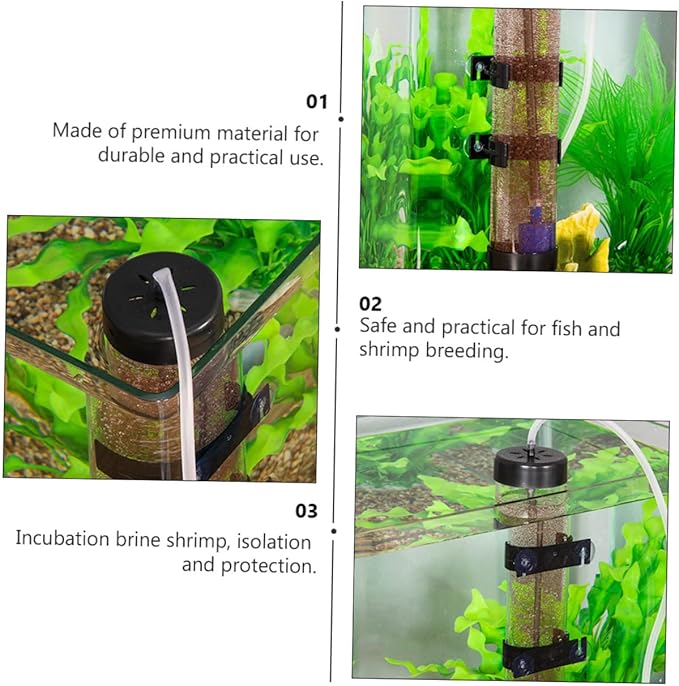 01
Made of premium material for durable and practical use.

02
Safe and practical for fish and shrimp breeding.

03
Incubation brine shrimp, isolation and protection.