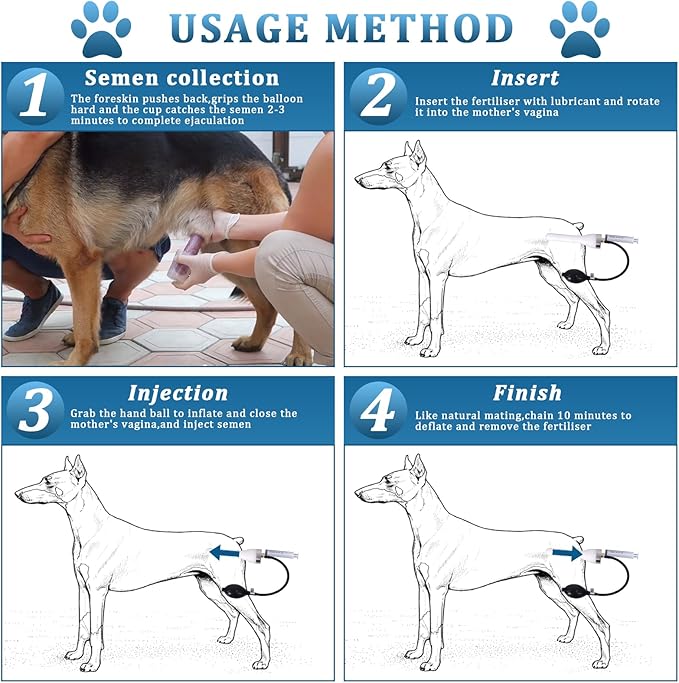 USAGE METHOD

1 Semen collection
The foreskin pushes back,grips the balloon hard and the cup catches the semen 2-3 minutes to complete ejaculation

2 Insert
Insert the fertiliser with lubricant and rotate it into the mother's vagina

3 Injection
Grab the hand ball to inflate and close the mother's vagina,and inject semen

4 Finish
Like natural mating,chain 10 minutes to deflate and remove the fertiliser