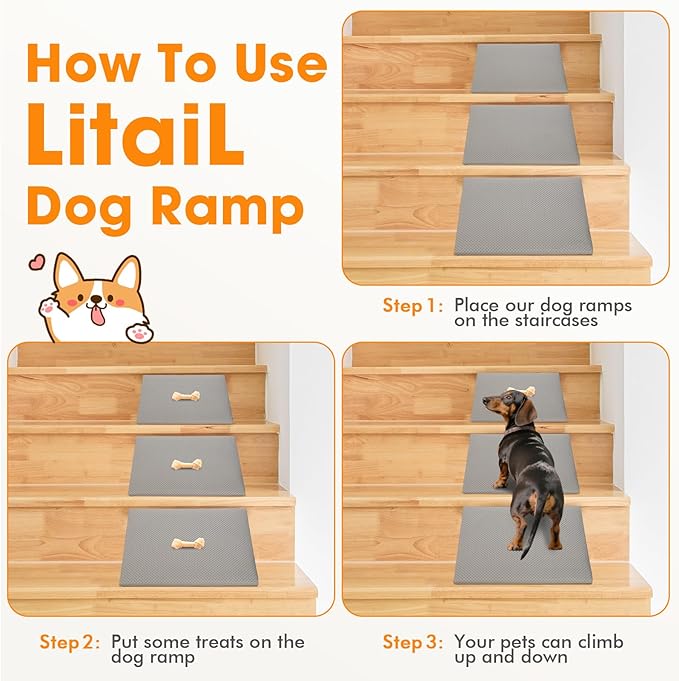 How To Use LitaiL Dog Ramp

Step 1: Place our dog ramps on the staircases

Step 2: Put some treats on the dog ramp

Step 3: Your pets can climb up and down