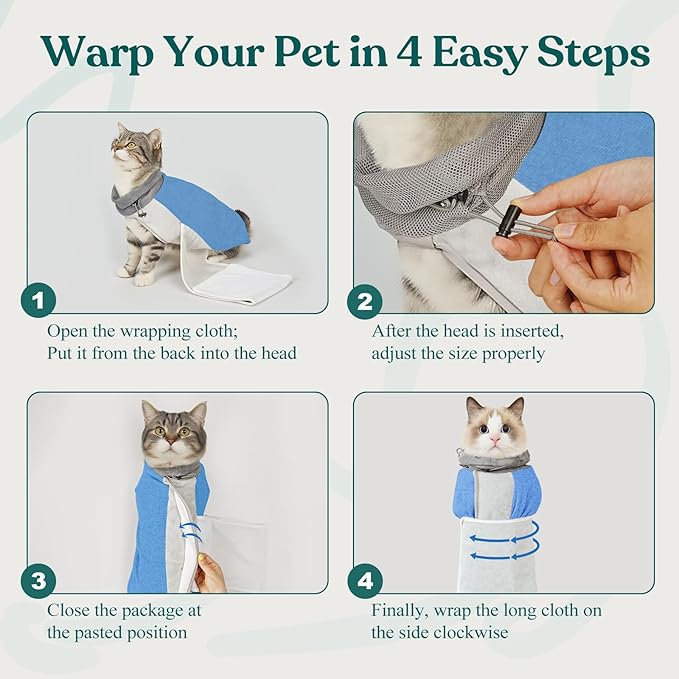 Warp Your Pet in 4 Easy Steps

1

Open the wrapping cloth;
Put it from the back into the head

2

After the head is inserted,
adjust the size properly

3

Close the package at
the pasted position

4

Finally, wrap the long cloth on
the side clockwise