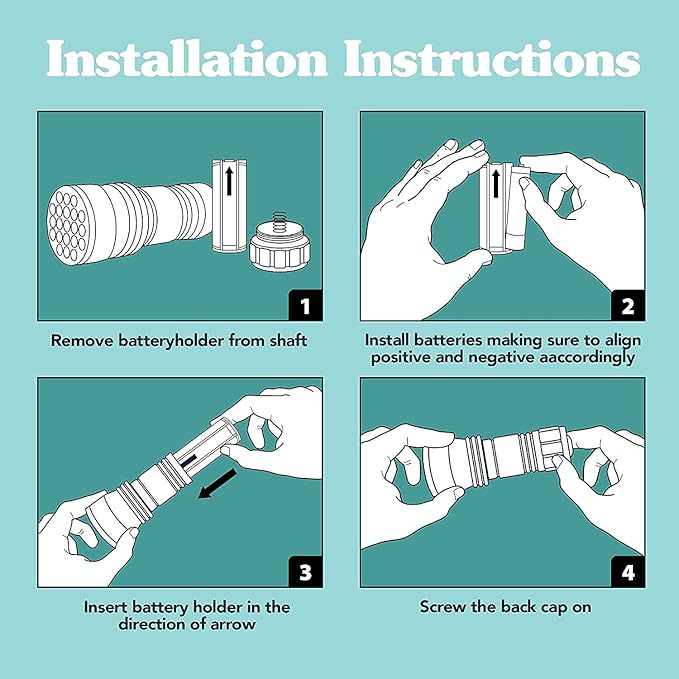 Installation Instructions

1

Remove batteryholder from shaft

2

Install batteries making sure to align positive and negative aaccordingly

3

Insert battery holder in the direction of arrow

4

Screw the back cap on