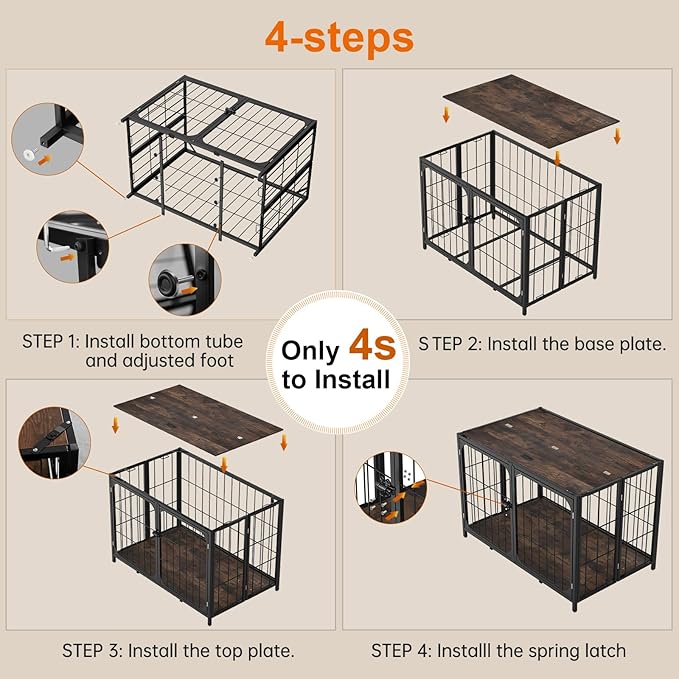 4-steps

STEP 1: Install bottom tube and adjusted foot

Only 4s to Install

S TEP 2: Install the base plate.

STEP 3: Install the top plate.

STEP 4: Installl the spring latch