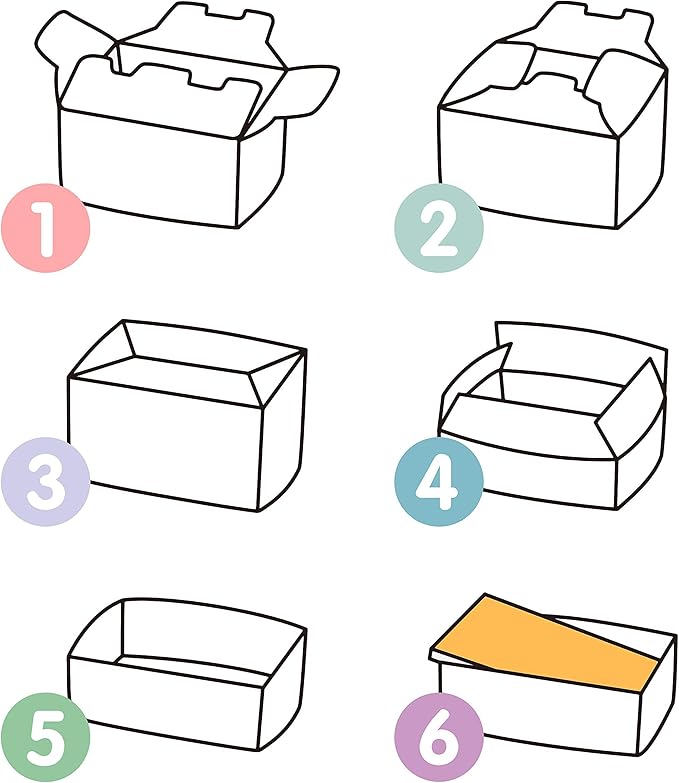 1
2
3
4
5
6