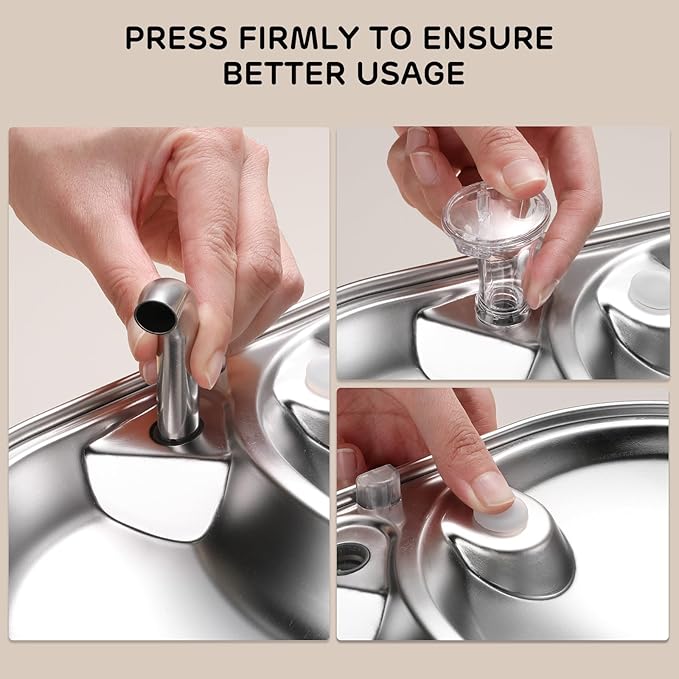 PRESS FIRMLY TO ENSURE BETTER USAGE