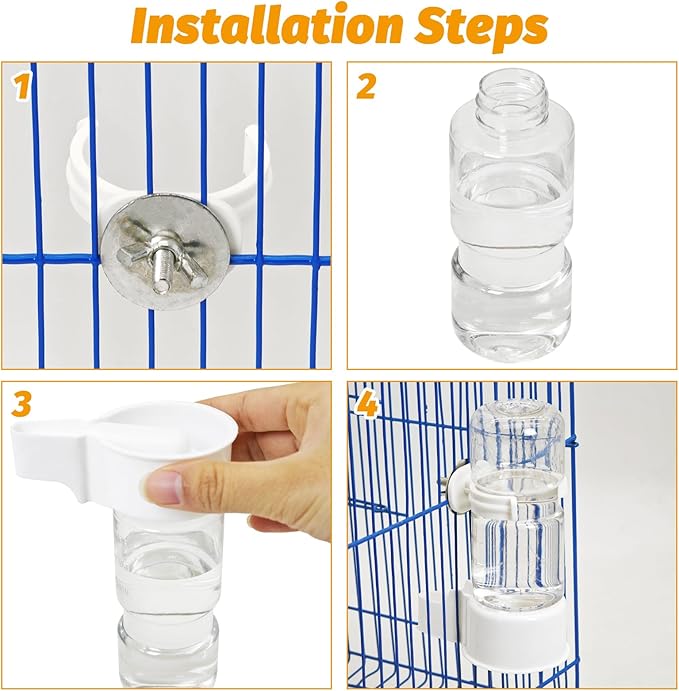 Installation Steps

1

2

3

4