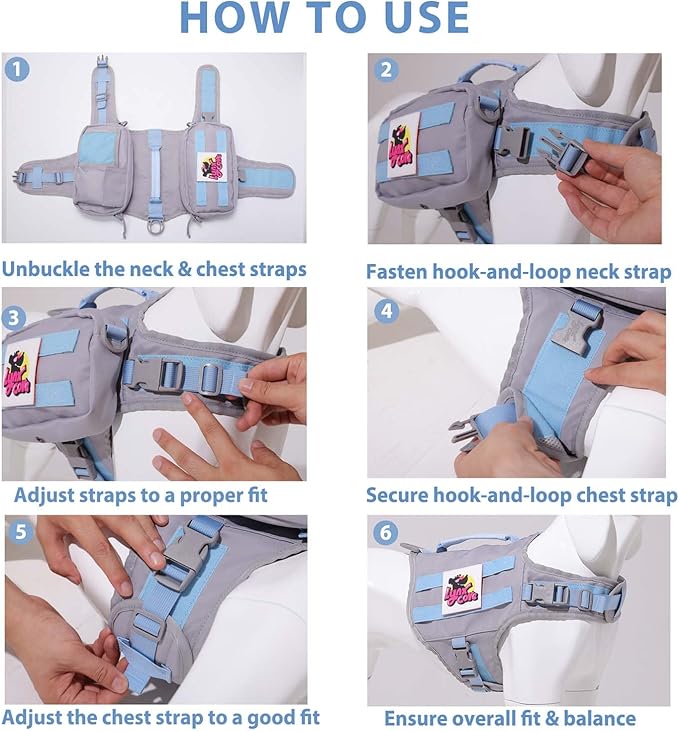 HOW TO USE

1

Unbuckle the neck & chest straps

2

Fasten hook-and-loop neck strap

3

Adjust straps to a proper fit

4

Secure hook-and-loop chest strap

5

Adjust the chest strap to a good fit

6

Ensure overall fit & balance