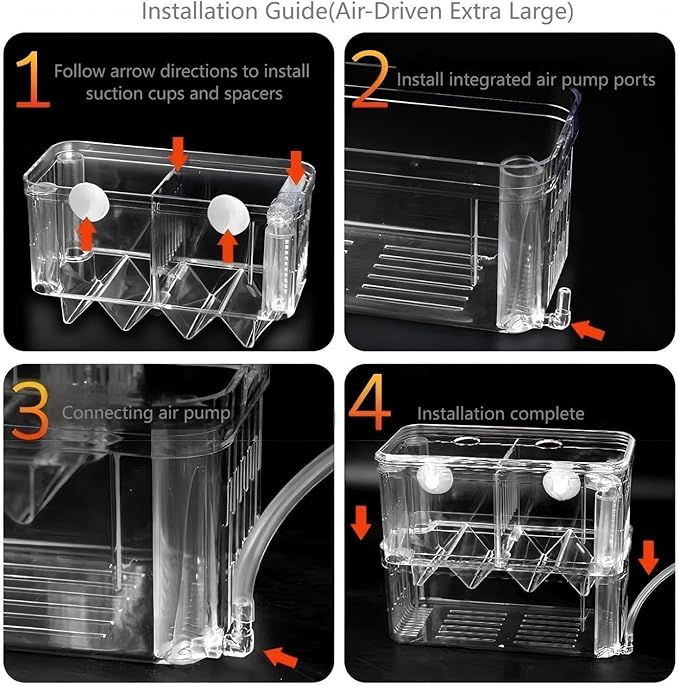 Installation Guide(Air-Driven Extra Large)

1 Follow arrow directions to install suction cups and spacers

2 Install integrated air pump ports

3 Connecting air pump

4 Installation complete