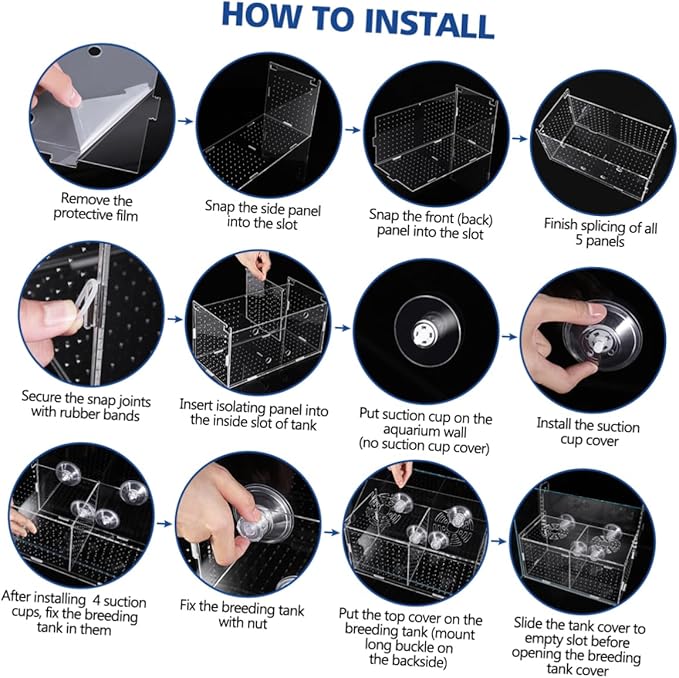 HOW TO INSTALL

Remove the protective film

Snap the side panel into the slot

Snap the front (back) panel into the slot

Finish splicing of all 5 panels

Secure the snap joints with rubber bands

Insert isolating panel into the inside slot of tank

Put suction cup on the aquarium wall (no suction cup cover)

Install the suction cup cover

After installing 4 suction cups, fix the breeding tank in them

Fix the breeding tank with nut

Put the top cover on the breeding tank (mount long buckle on the backside)

Slide the tank cover to empty slot before opening the breeding tank cover