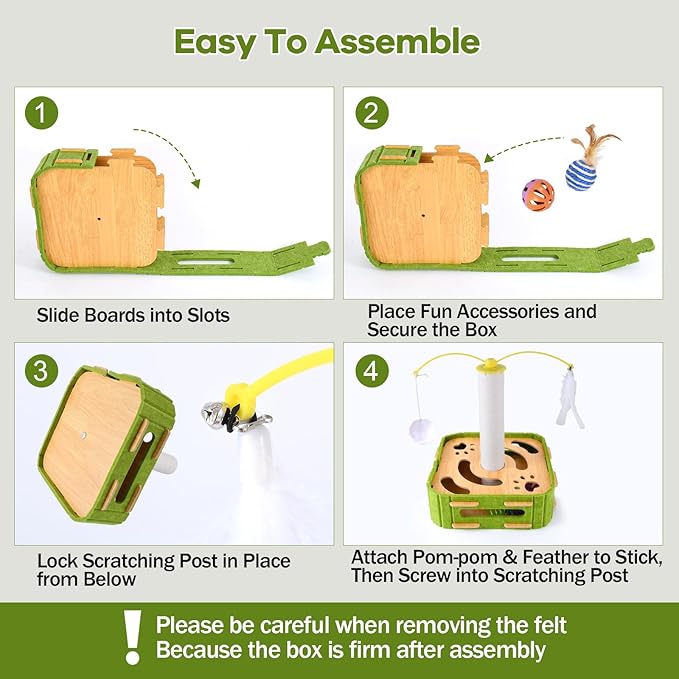 Easy To Assemble

1

Slide Boards into Slots

2

Place Fun Accessories and Secure the Box

3

Lock Scratching Post in Place from Below

4

Attach Pom-pom & Feather to Stick, Then Screw into Scratching Post

!

Please be careful when removing the felt
Because the box is firm after assembly