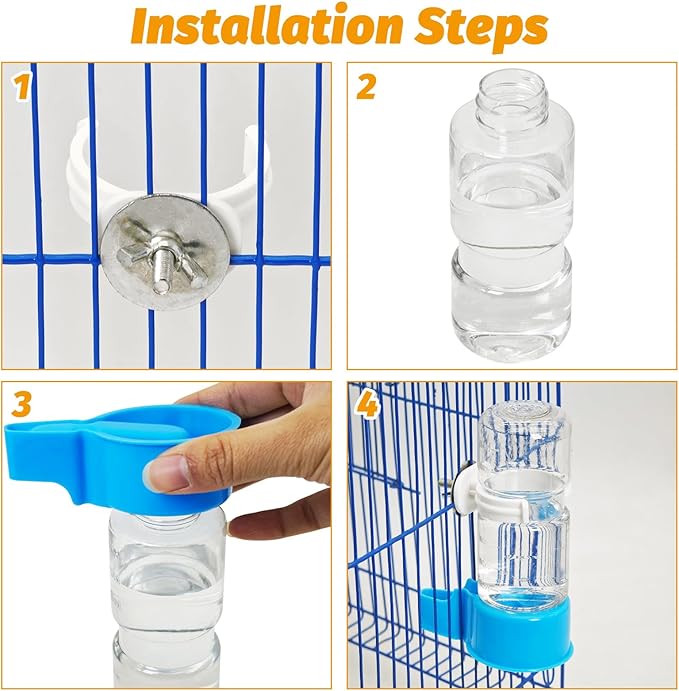 Installation Steps

1

2

3

4