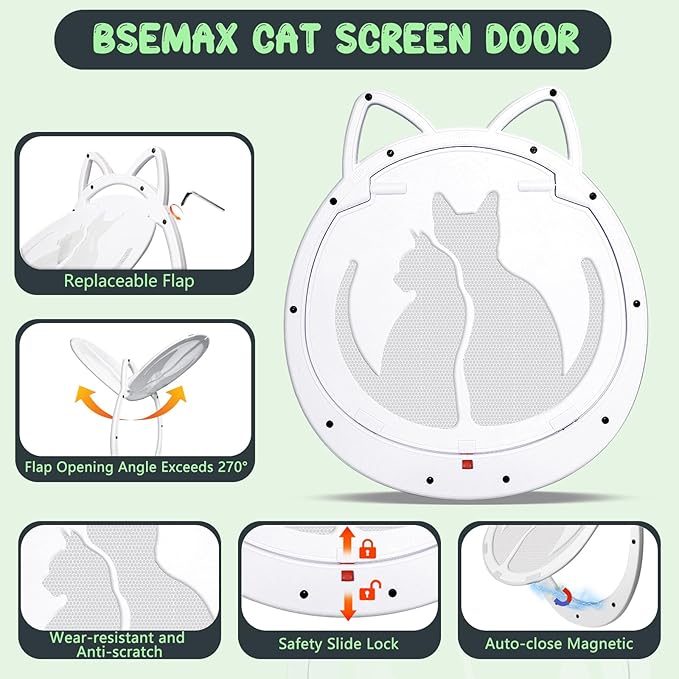 BSEMAX CAT SCREEN DOOR

Replaceable Flap

Flap Opening Angle Exceeds 270°

Wear-resistant and Anti-scratch

Safety Slide Lock

Auto-close Magnetic