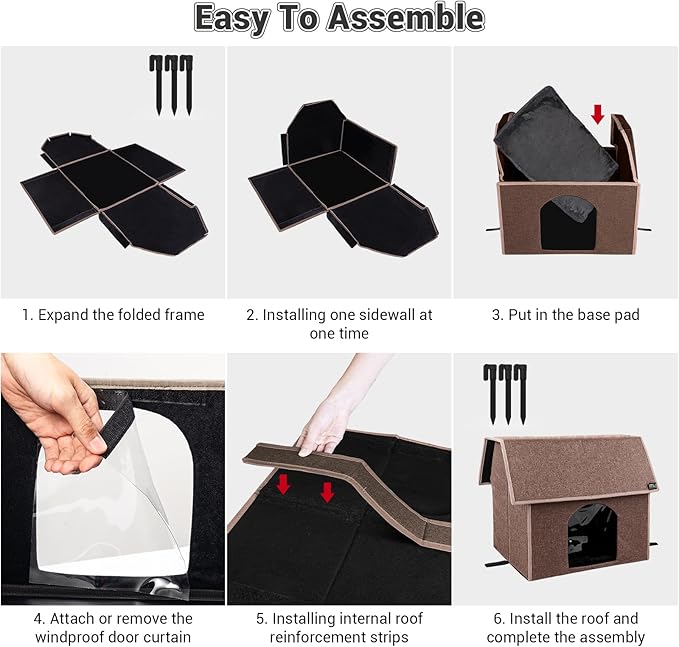 Easy To Assemble

1. Expand the folded frame

2. Installing one sidewall at one time

3. Put in the base pad

4. Attach or remove the windproof door curtain

5. Installing internal roof reinforcement strips

6. Install the roof and complete the assembly