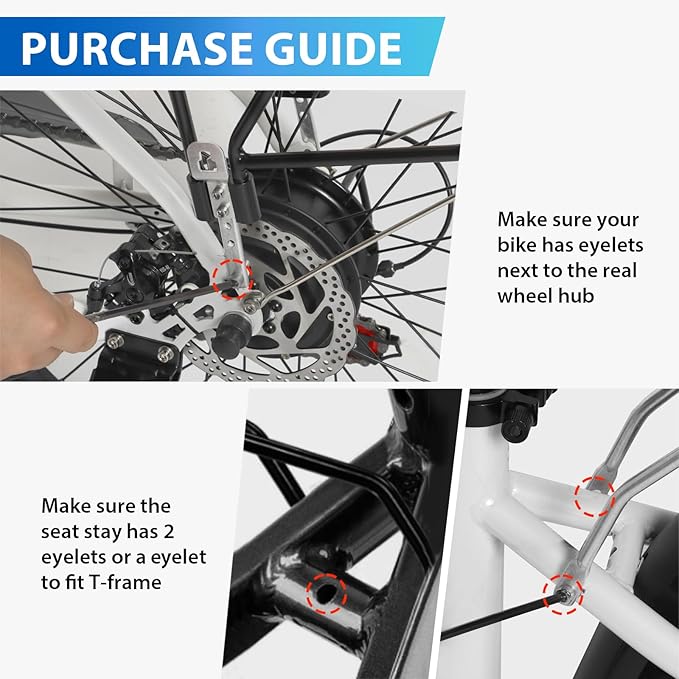 PURCHASE GUIDE

Make sure your bike has eyelets next to the real wheel hub

Make sure the seat stay has 2 eyelets or a eyelet to fit T-frame