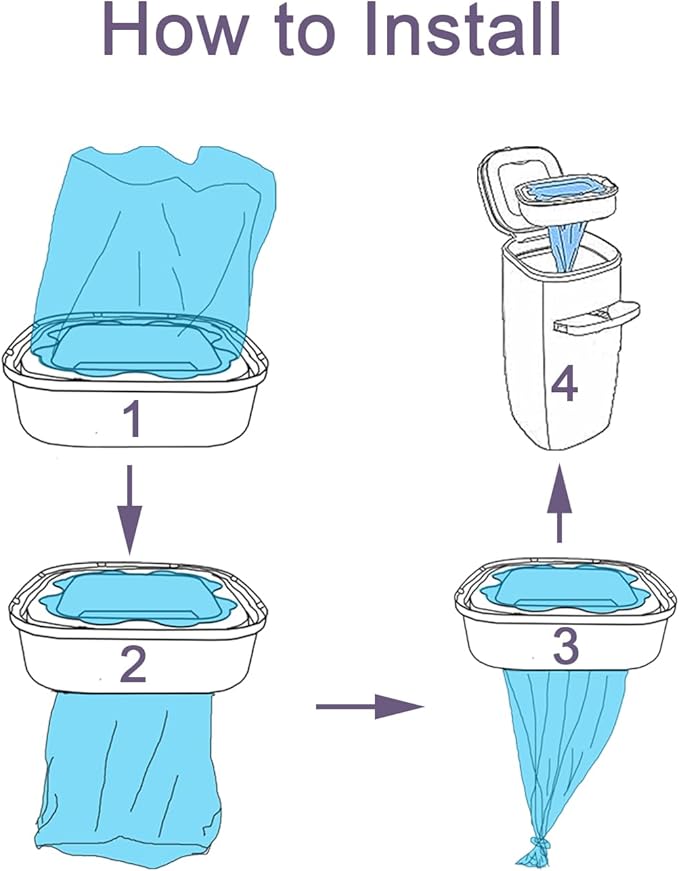 How to Install

1

2

3

4