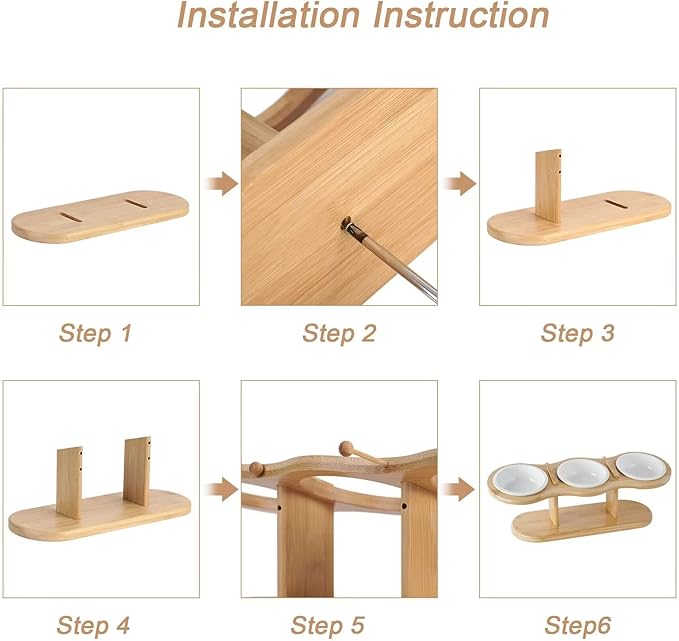 Installation Instruction

Step 1

Step 2

Step 3

Step 4

Step 5

Step6