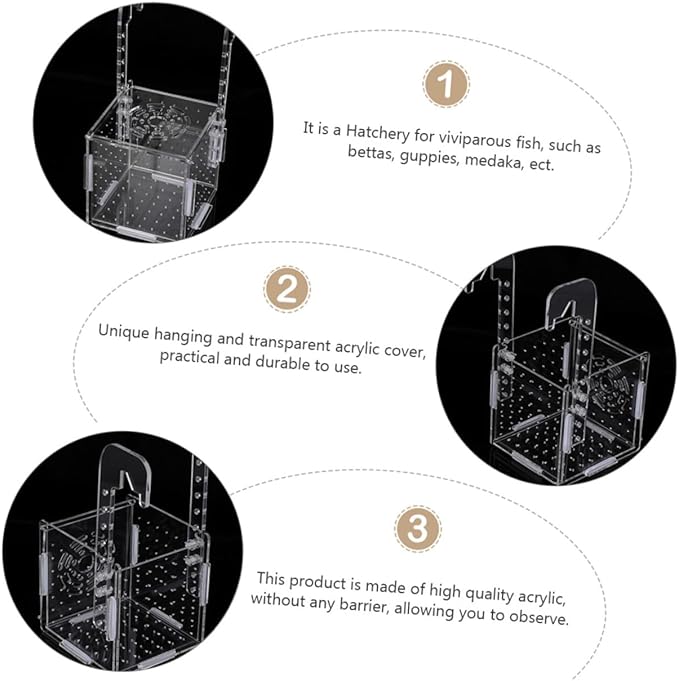 1

It is a Hatchery for viviparous fish, such as bettas, guppies, medaka, ect.

2

Unique hanging and transparent acrylic cover, practical and durable to use.

3

This product is made of high quality acrylic, without any barrier, allowing you to observe.