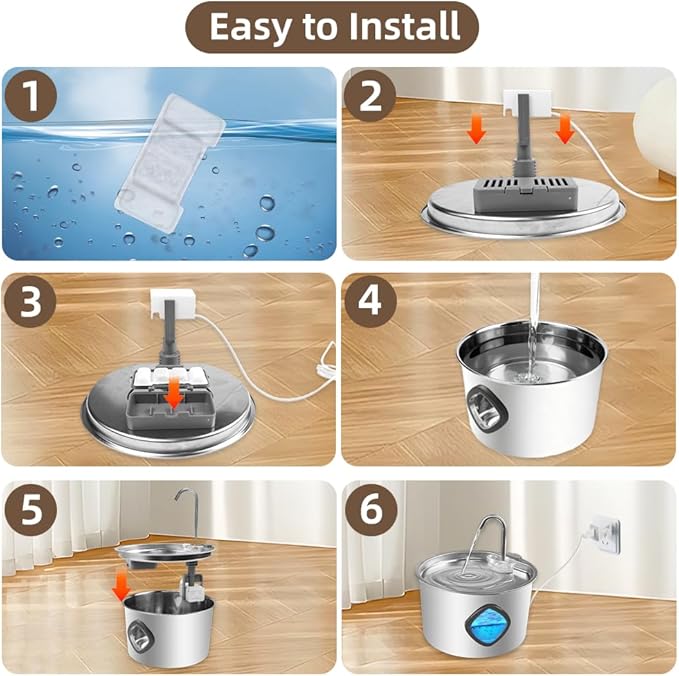 Easy to Install

1

2

3

4

5

6