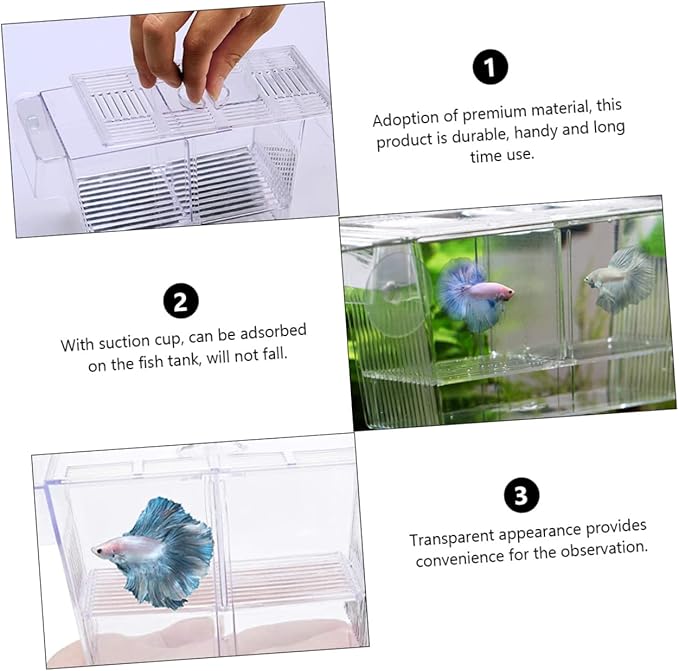 1

Adoption of premium material, this product is durable, handy and long time use.

2

With suction cup, can be adsorbed on the fish tank, will not fall.

3

Transparent appearance provides convenience for the observation.