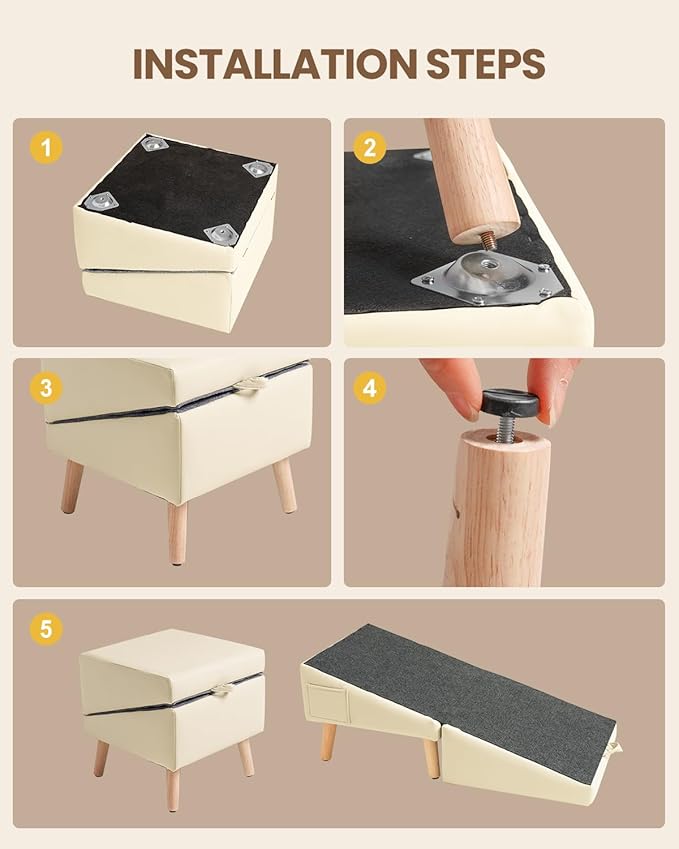 INSTALLATION STEPS

1

2

3

4

5