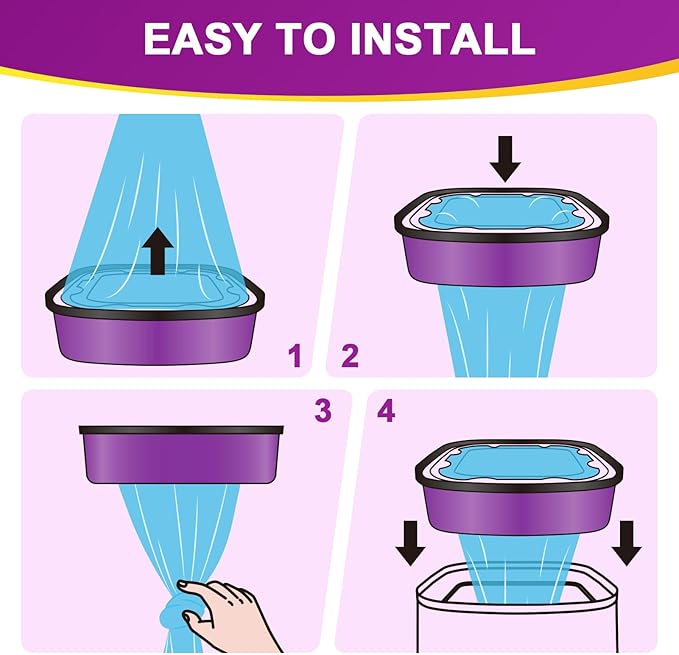 EASY TO INSTALL

1

2

3

4