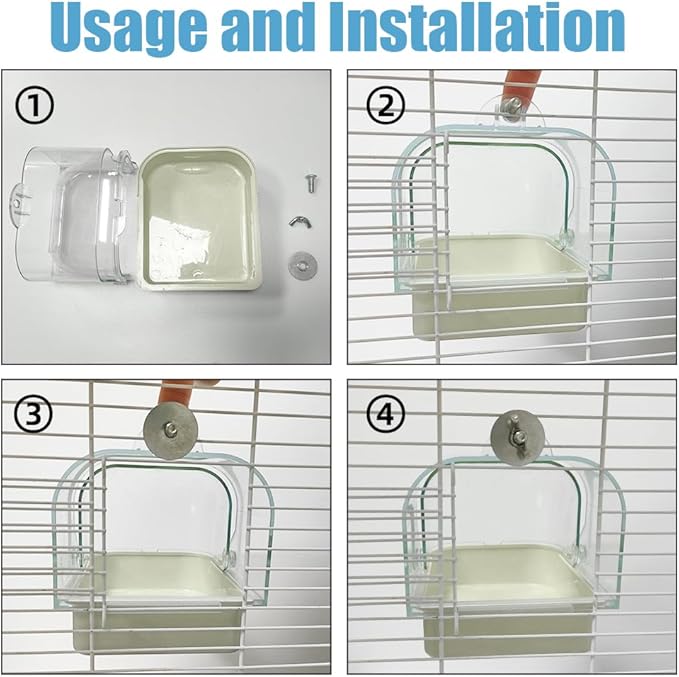 Usage and Installation

①

②

③

④