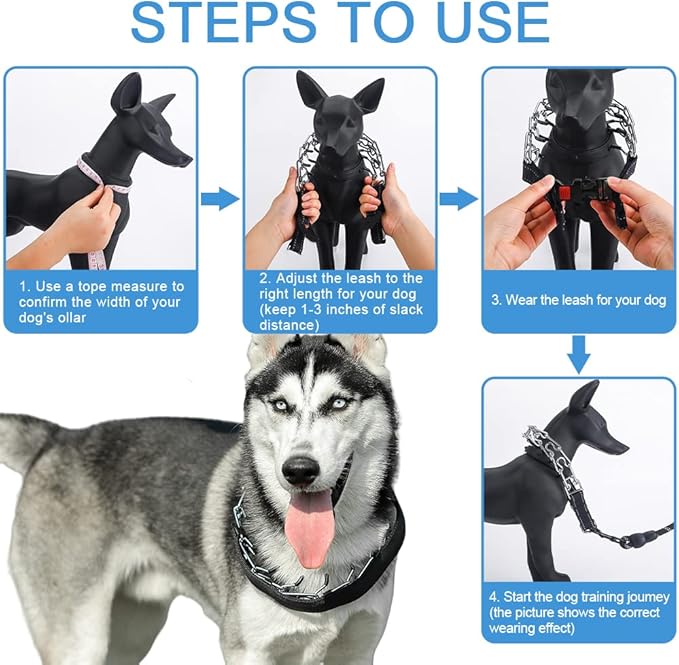 STEPS TO USE

1. Use a tope measure to confirm the width of your dog's ollar

2. Adjust the leash to the right length for your dog (keep 1-3 inches of slack distance)

3. Wear the leash for your dog

4. Start the dog training journey (the picture shows the correct wearing effect)