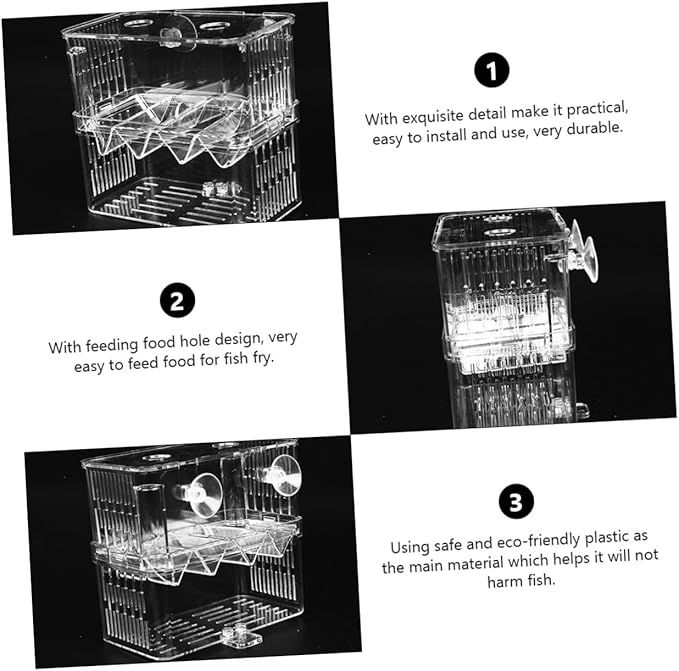 1

With exquisite detail make it practical, easy to install and use, very durable.

2

With feeding food hole design, very easy to feed food for fish fry.

3

Using safe and eco-friendly plastic as the main material which helps it will not harm fish.