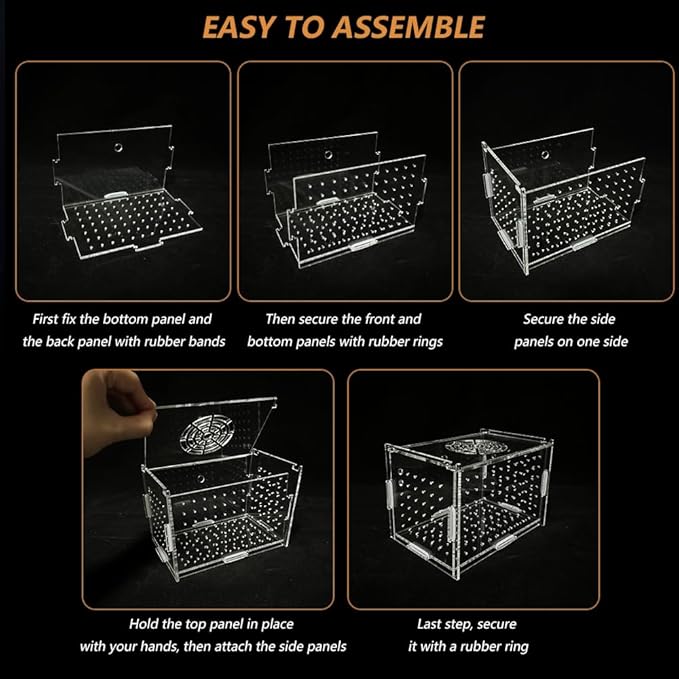 EASY TO ASSEMBLE

First fix the bottom panel and the back panel with rubber bands

Then secure the front and bottom panels with rubber rings

Secure the side panels on one side

Hold the top panel in place with your hands, then attach the side panels

Last step, secure it with a rubber ring