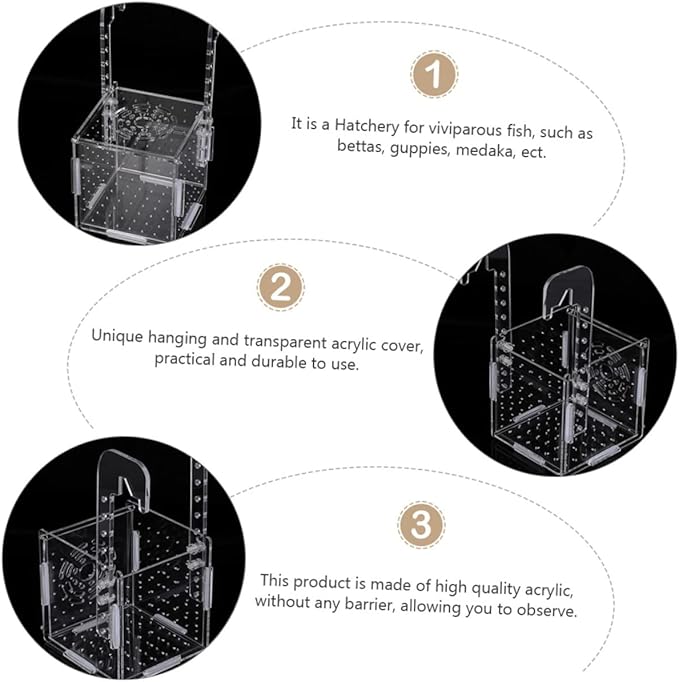 1

It is a Hatchery for viviparous fish, such as bettas, guppies, medaka, ect.

2

Unique hanging and transparent acrylic cover, practical and durable to use.

3

This product is made of high quality acrylic, without any barrier, allowing you to observe.