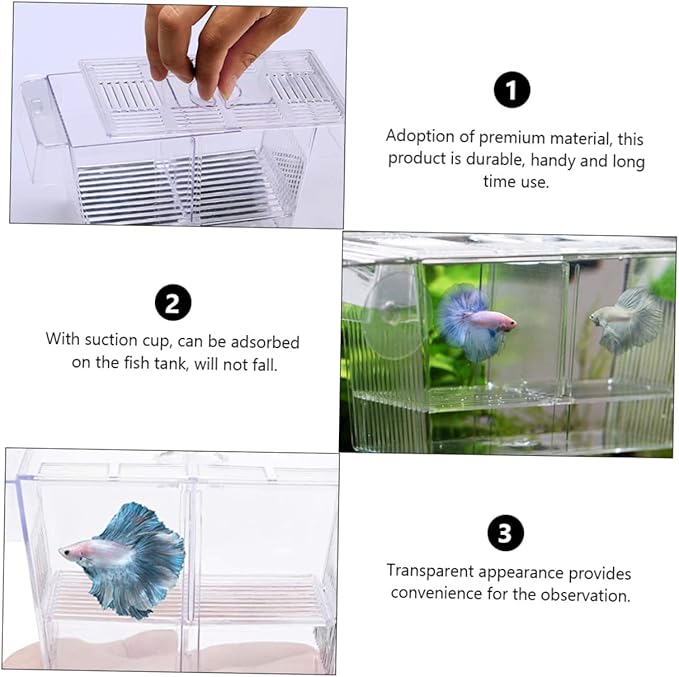 1

Adoption of premium material, this product is durable, handy and long time use.

2

With suction cup, can be adsorbed on the fish tank, will not fall.

3

Transparent appearance provides convenience for the observation.