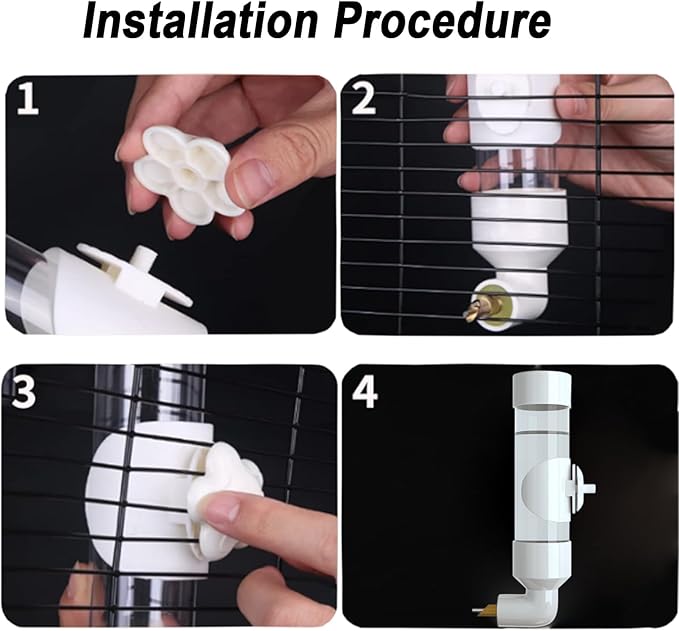 Installation Procedure

1

2

3

4