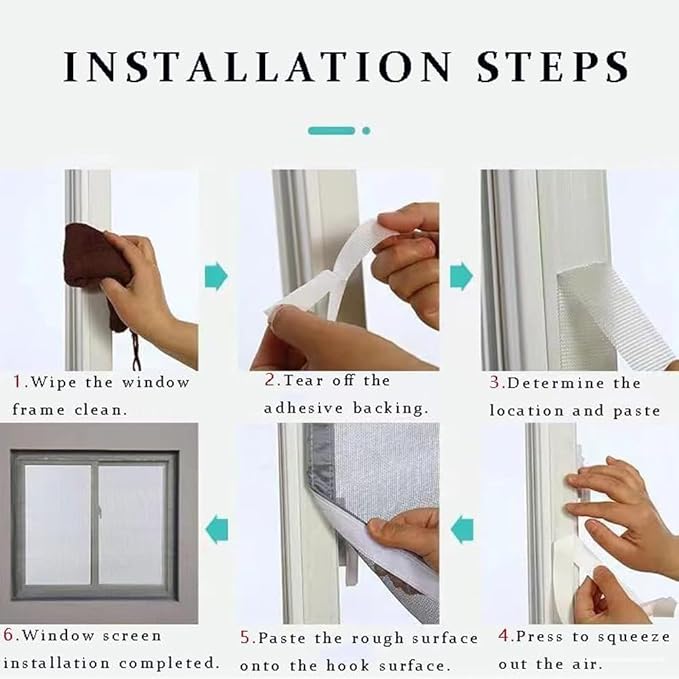 INSTALLATION STEPS

1.Wipe the window frame clean.

2.Tear off the adhesive backing.

3.Determine the location and paste

4.Press to squeeze out the air.

5.Paste the rough surface onto the hook surface.

6.Window screen installation completed.