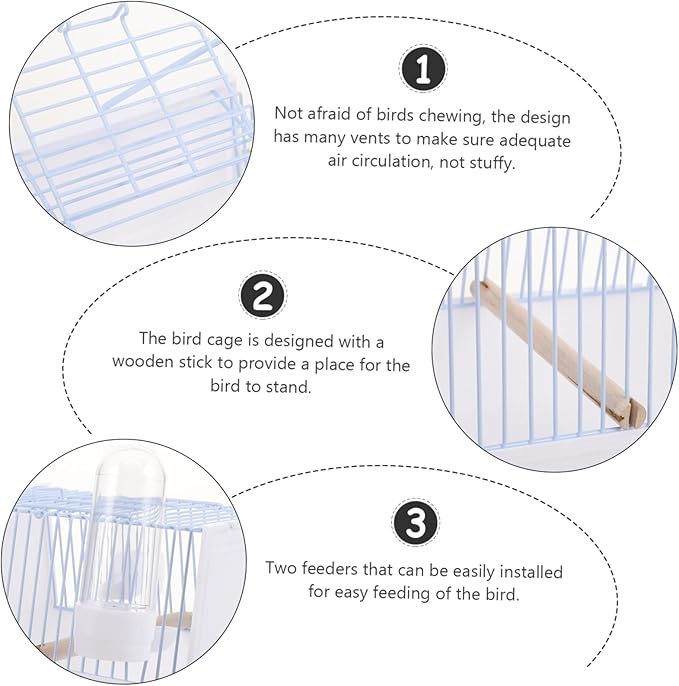 1

Not afraid of birds chewing, the design has many vents to make sure adequate air circulation, not stuffy.

2

The bird cage is designed with a wooden stick to provide a place for the bird to stand.

3

Two feeders that can be easily installed for easy feeding of the bird.