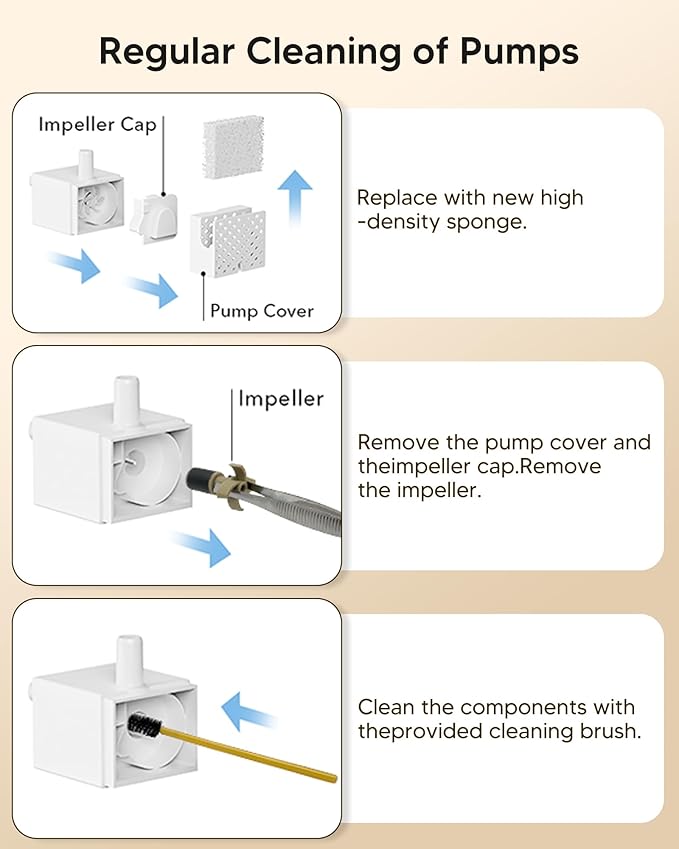 Regular Cleaning of Pumps

Impeller Cap

Pump Cover

Replace with new high -density sponge.

Impeller

Remove the pump cover and theimpeller cap.Remove the impeller.

Clean the components with theprovided cleaning brush.