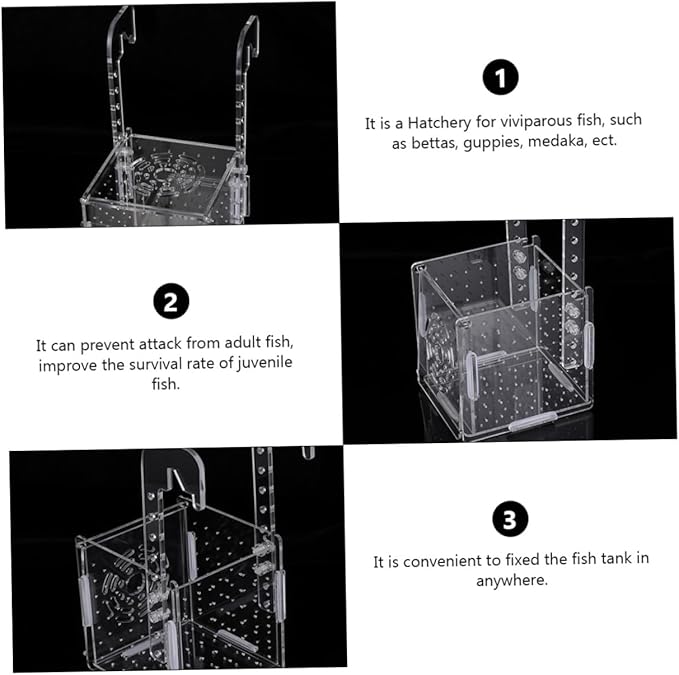 1

It is a Hatchery for viviparous fish, such as bettas, guppies, medaka, ect.

2

It can prevent attack from adult fish, improve the survival rate of juvenile fish.

3

It is convenient to fixed the fish tank in anywhere.