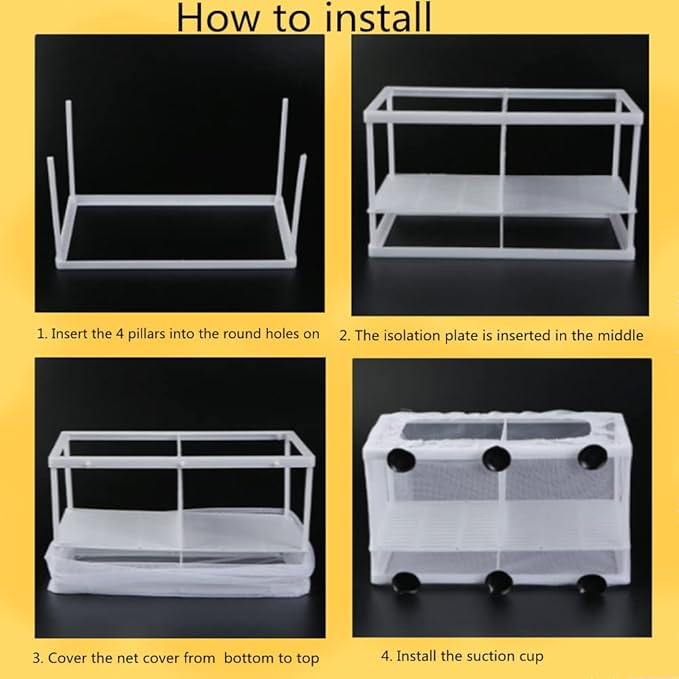 How to install

1. Insert the 4 pillars into the round holes on

2. The isolation plate is inserted in the middle

3. Cover the net cover from bottom to top

4. Install the suction cup