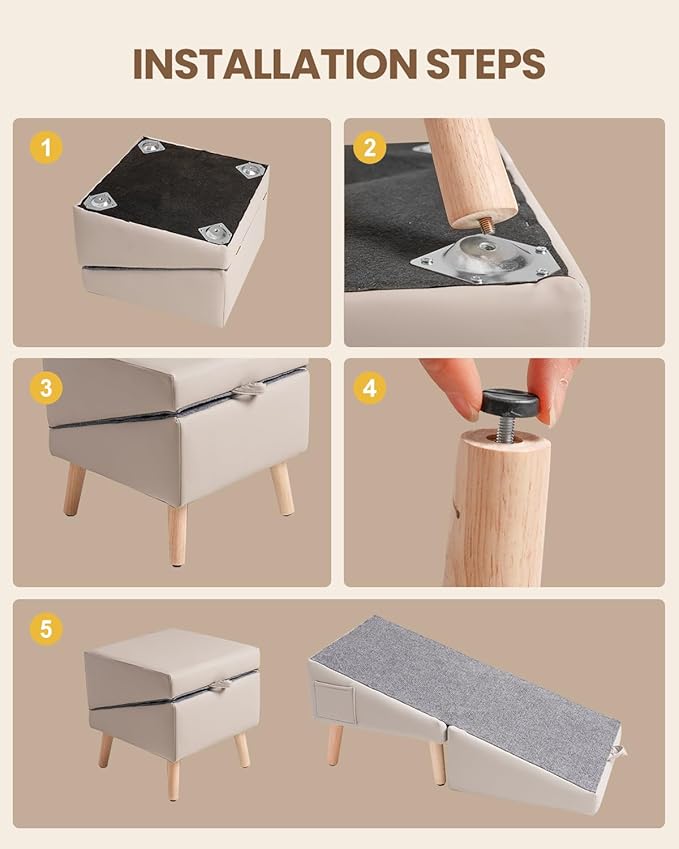 INSTALLATION STEPS

1

2

3

4

5