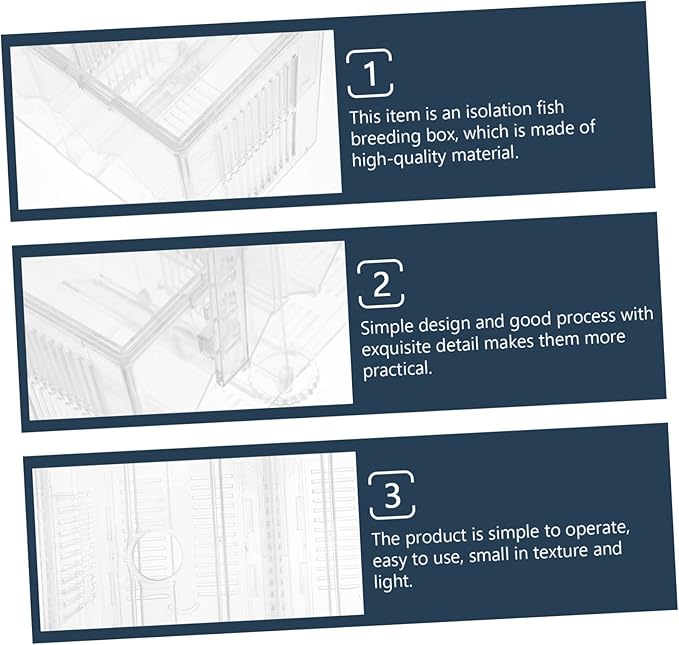 1

This item is an isolation fish breeding box, which is made of high-quality material.

2

Simple design and good process with exquisite detail makes them more practical.

3

The product is simple to operate, easy to use, small in texture and light.