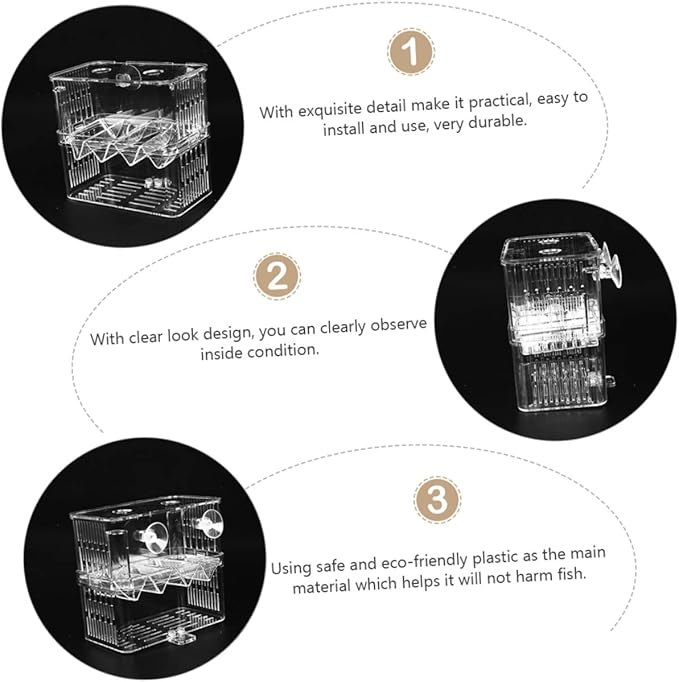 1

With exquisite detail make it practical, easy to install and use, very durable.

2

With clear look design, you can clearly observe inside condition.

3

Using safe and eco-friendly plastic as the main material which helps it will not harm fish.