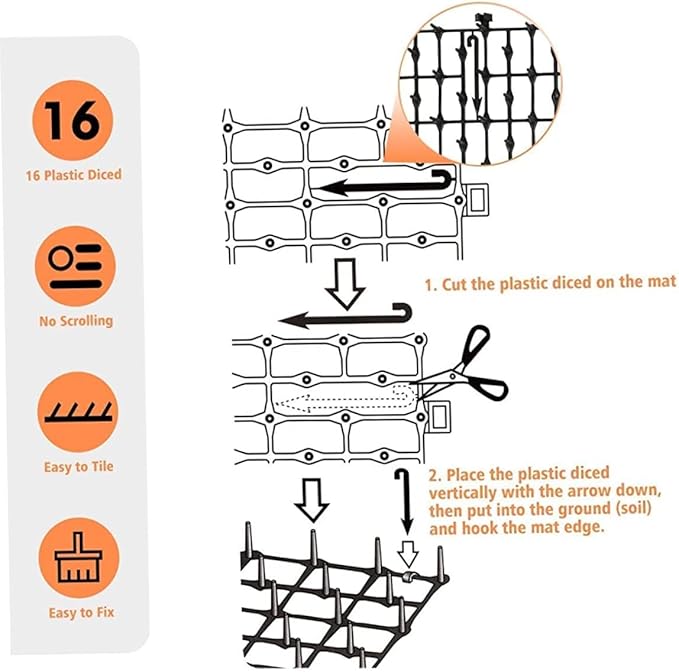 16

16 Plastic Diced

No Scrolling

Easy to Tile

Easy to Fix

1. Cut the plastic diced on the mat

2. Place the plastic diced vertically with the arrow down, then put into the ground (soil) and hook the mat edge.