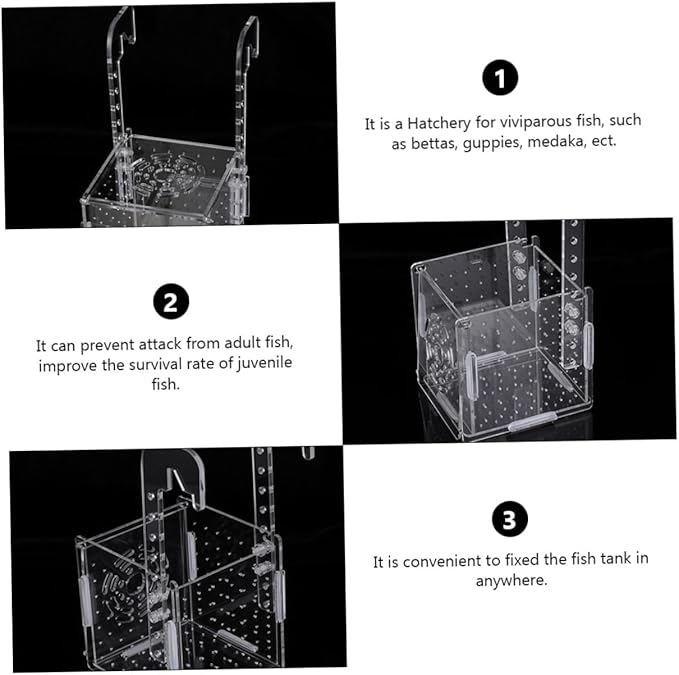 1

It is a Hatchery for viviparous fish, such as bettas, guppies, medaka, ect.

2

It can prevent attack from adult fish, improve the survival rate of juvenile fish.

3

It is convenient to fixed the fish tank in anywhere.