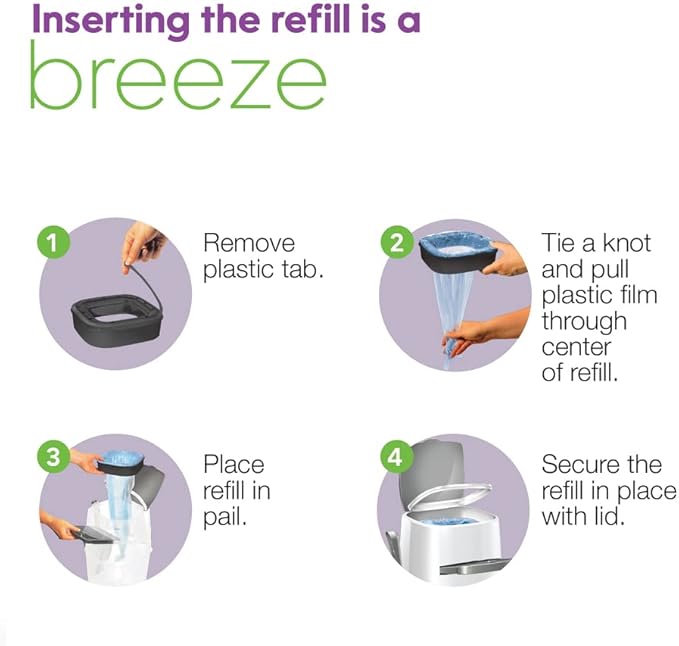 Inserting the refill is a
breeze

1 Remove plastic tab.

2 Tie a knot and pull plastic film through center of refill.

3 Place refill in pail.

4 Secure the refill in place with lid.