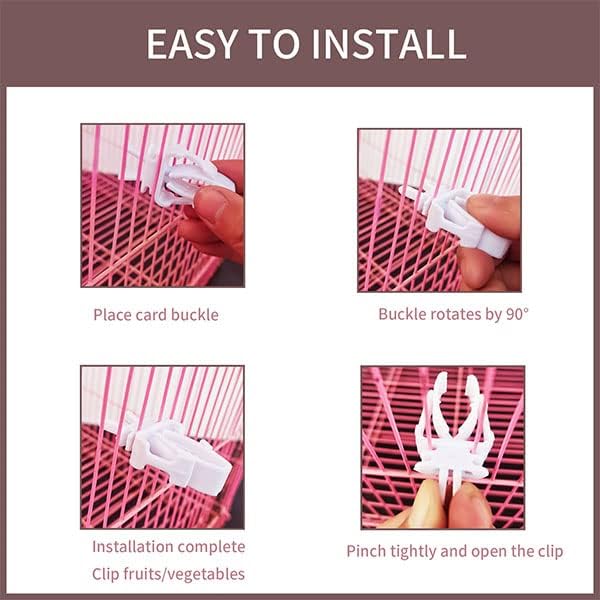 EASY TO INSTALL

Place card buckle

Buckle rotates by 90°

Installation complete
Clip fruits/vegetables

Pinch tightly and open the clip